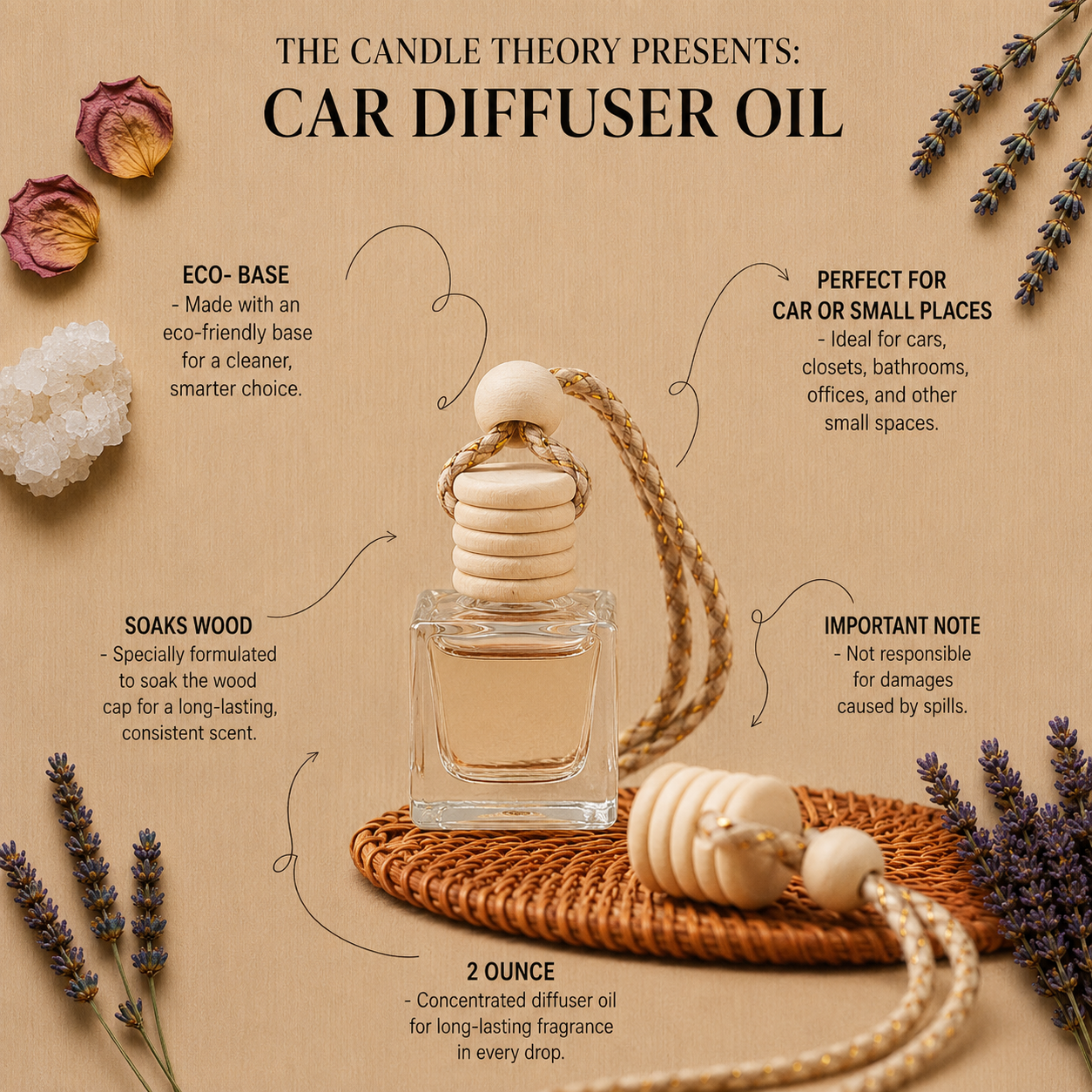 THE CANDLE THEORY PRESENTS:

CAR DIFFUSER OIL

ECO- BASE
- Made with an eco-friendly base for a cleaner, smarter choice.

PERFECT FOR CAR OR SMALL PLACES
- Ideal for cars, closets, bathrooms, offices, and other small spaces.

SOAKS WOOD
- Specially formulated to soak the wood cap for a long-lasting, consistent scent.

IMPORTANT NOTE
- Not responsible for damages caused by spills.

2 OUNCE
- Concentrated diffuser oil for long-lasting fragrance in every drop.